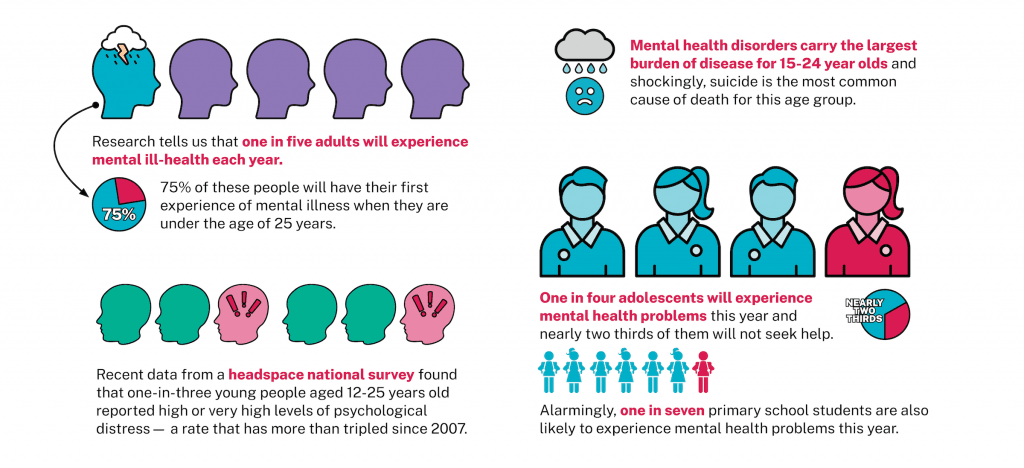 Research tells us that one in five adults will experience mental ill-health each year.

75%

75% of these people will have their first experience of mental illness when they are under the age of 25 years.

Recent data from a headspace national survey found that one-in-three young people aged 12-25 years old reported high or very high levels of psychological distress — a rate that has more than tripled since 2007.

Mental health disorders carry the largest burden of disease for 15-24 year olds and shockingly, suicide is the most common cause of death for this age group.

One in four adolescents will experience mental health problems this year and nearly two thirds of them will not seek help.

NEARLY TWO THIRDS

Alarmingly, one in seven primary school students are also likely to experience mental health problems this year.